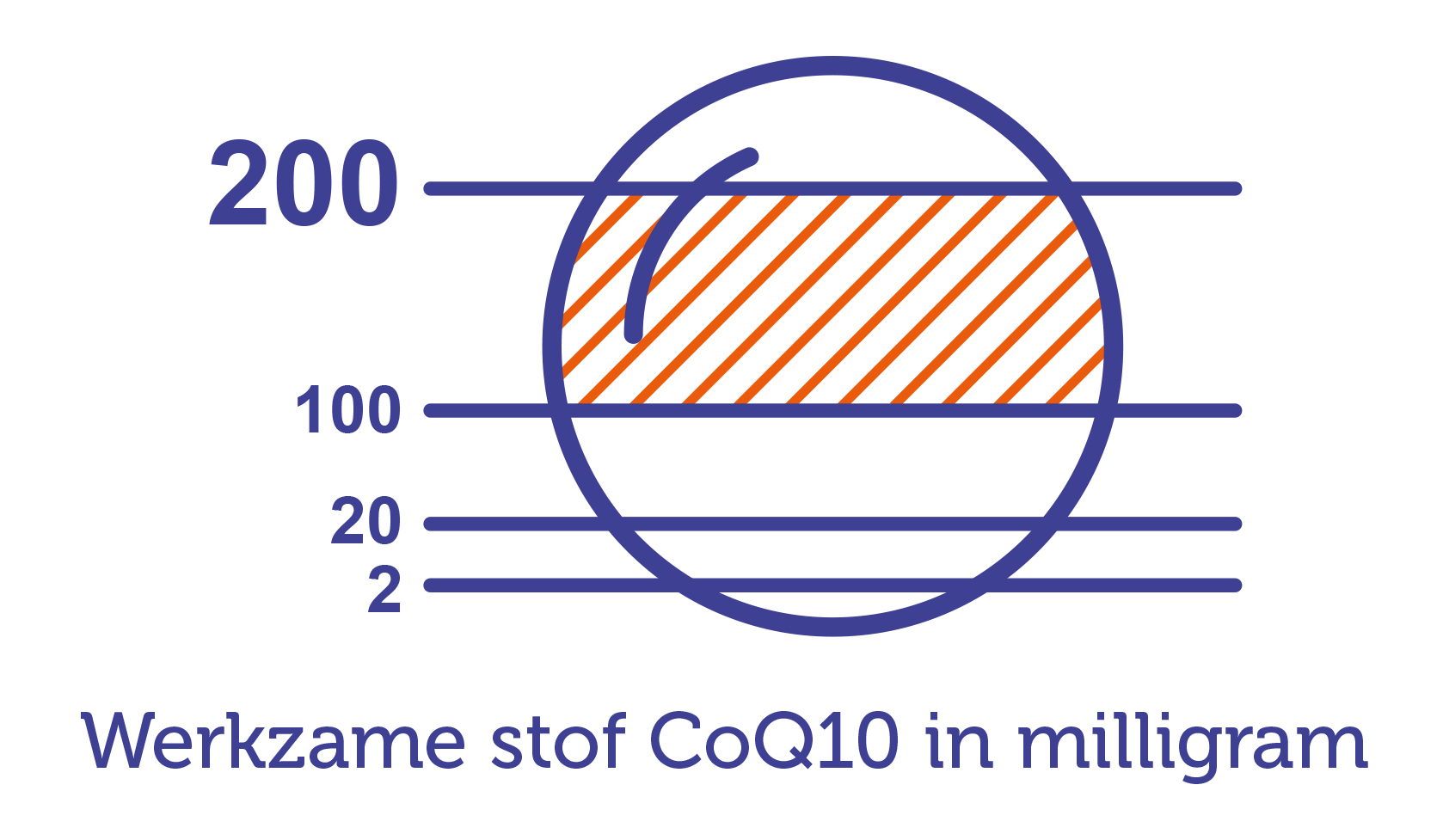 200

100

20

2

Werkzame stof CoQ10 in milligram